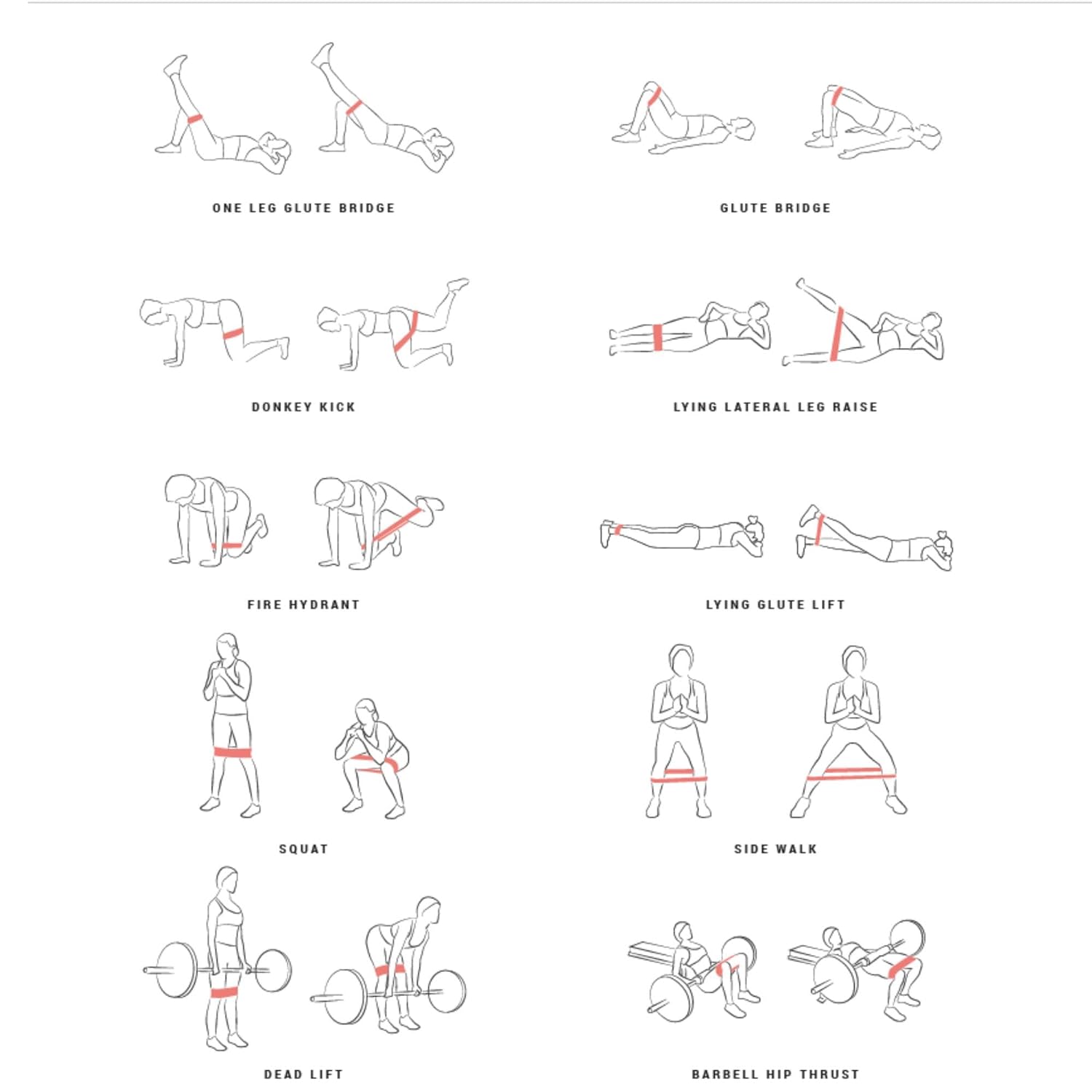 ONE LEG GLUTE BRIDGE

GLUTE BRIDGE

DONKEY KICK

LYING LATERAL LEG RAISE

FIRE HYDRANT

LYING GLUTE LIFT

SQUAT

SIDE WALK

DEAD LIFT

BARBELL HIP THRUST